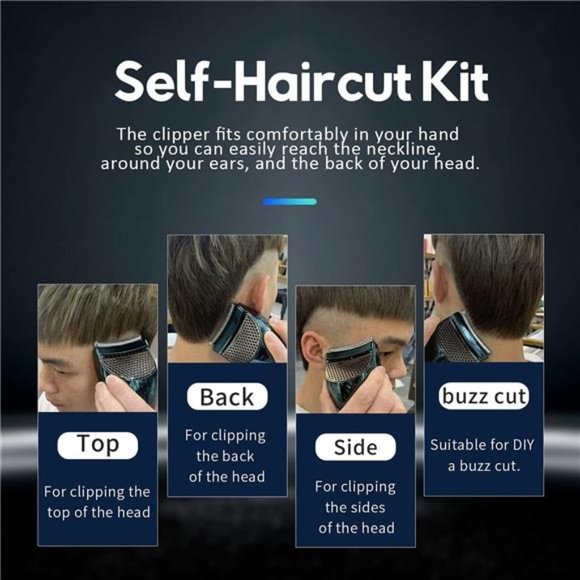 Self-Haircut Kit

The clipper fits comfortably in your hand so you can easily reach the neckline, around your ears, and the back of your head.

Top

For clipping the top of the head

Back

For clipping the back of the head

Side

For clipping the sides of the head

buzz cut

Suitable for DIY a buzz cut.